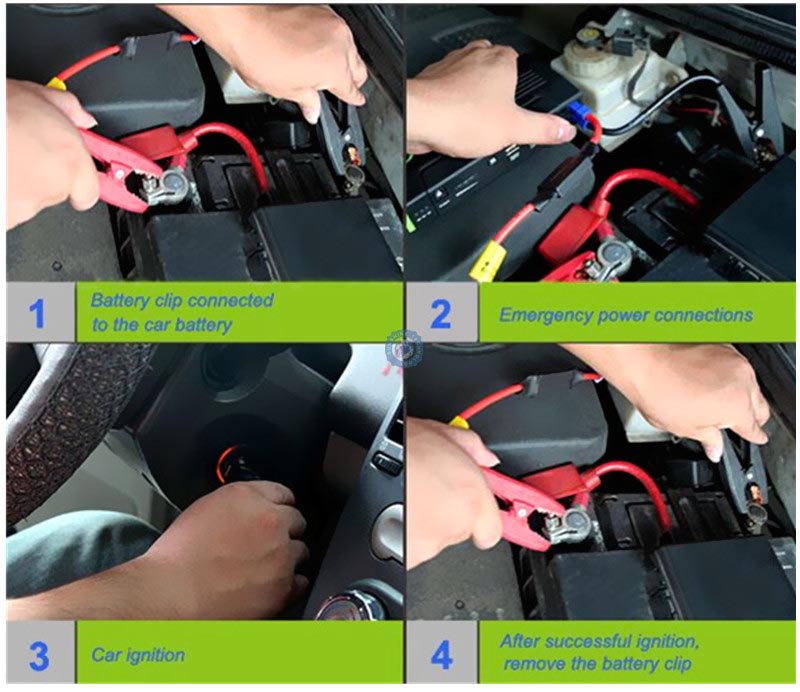 1 Battery clip connected to the car battery

2 Emergency power connections

3 Car ignition

4 After successful ignition, remove the battery clip